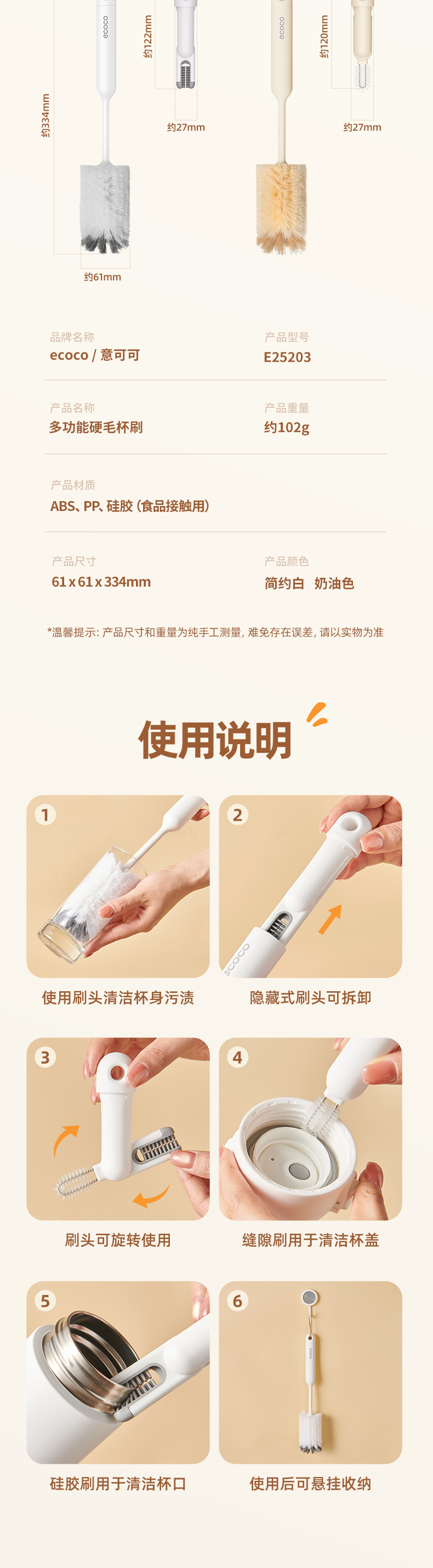 ecoco
约334mm
约122mm
约27mm
约61mm
ecoco
约120mm
约27mm

品牌名称
ecoco / 意可可

产品型号
E25203

产品名称
多功能硬毛杯刷

产品重量
约102g

产品材质
ABS、PP、硅胶（食品接触用）

产品尺寸
61 x 61 x 334mm

产品颜色
简约白 奶油色

*温馨提示：产品尺寸和重量为纯手工测量，难免存在误差，请以实物为准

使用说明

1
使用刷头清洁杯身污渍

2
ecoco
隐藏式刷头可拆卸

3
刷头可旋转使用

4
缝隙刷用于清洁杯盖

5
硅胶刷用于清洁杯口

6
ecoco
使用后可悬挂收纳