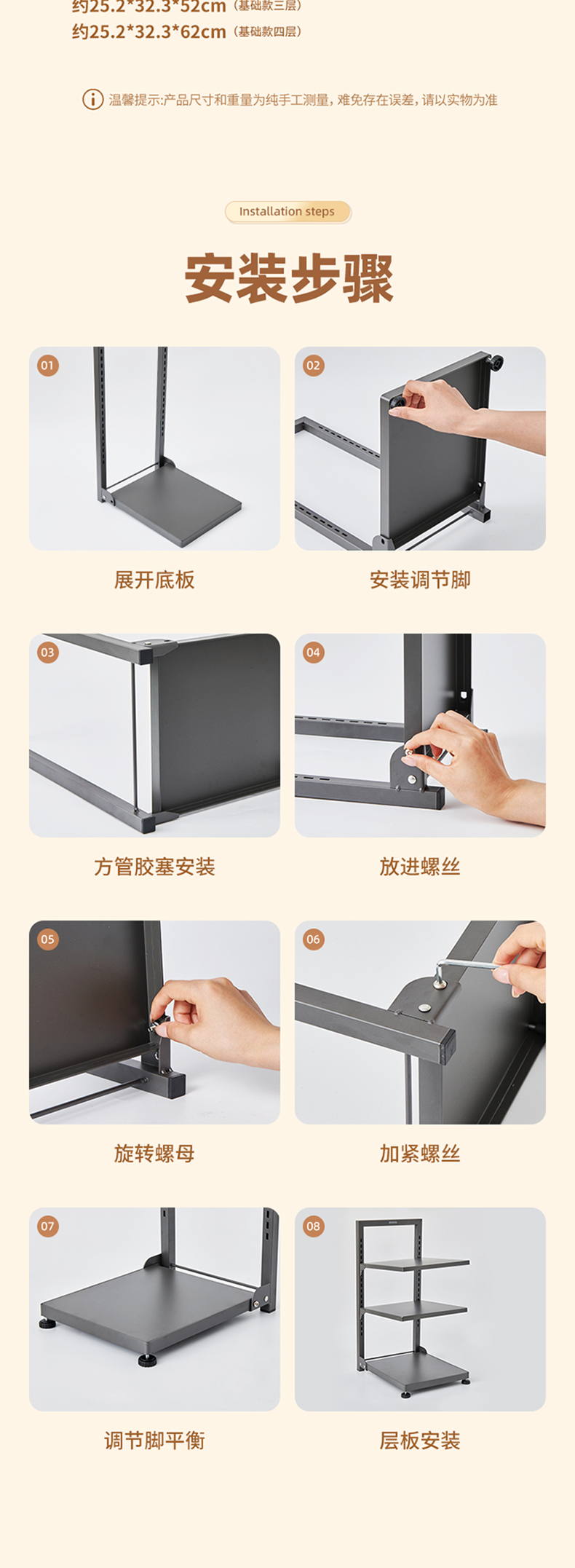 约25.2*32.3*52cm（基础款三层）
约25.2*32.3*62cm（基础款四层）

温馨提示:产品尺寸和重量为纯手工测量，难免存在误差，请以实物为准

Installation steps

安装步骤

01
展开底板

02
安装调节脚

03
方管胶塞安装

04
放进螺丝

05
旋转螺母

06
加紧螺丝

07
调节脚平衡

08
层板安装