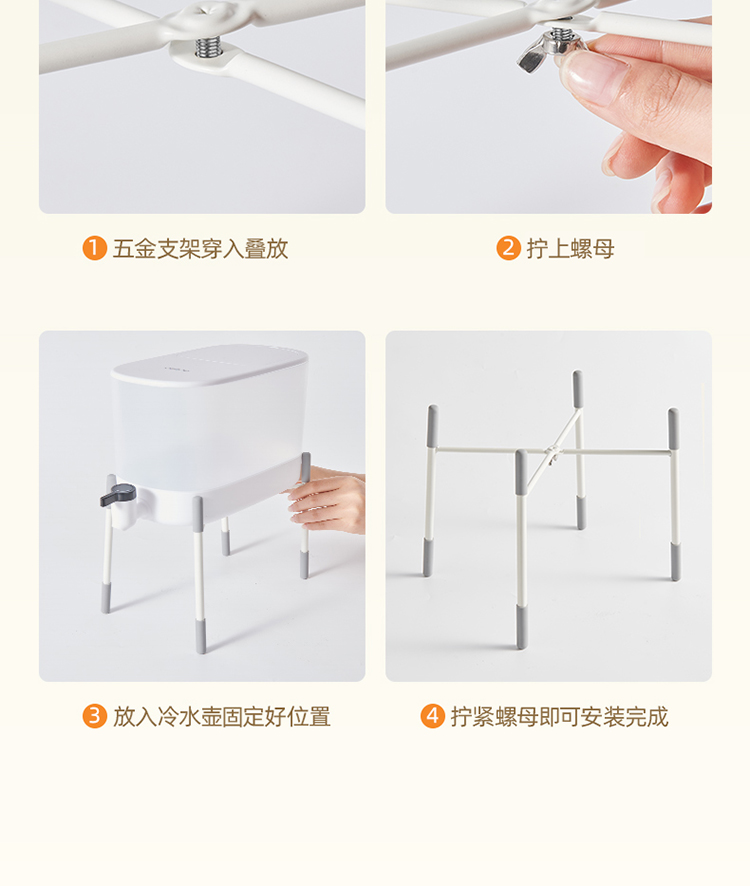 1 五金支架穿入叠放

2 拧上螺母

3 放入冷水壶固定好位置

4 拧紧螺母即可安装完成