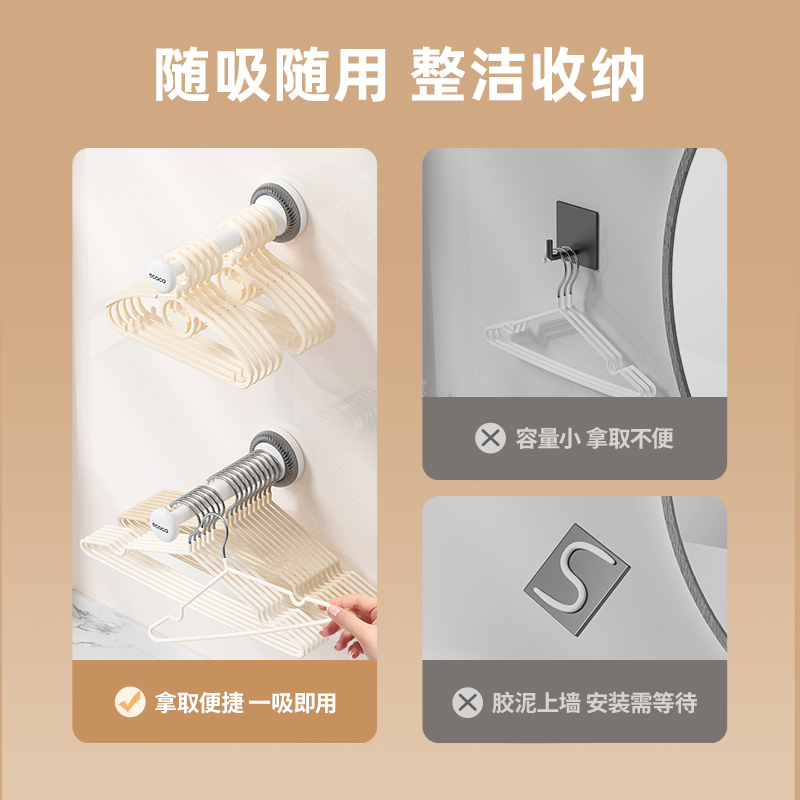 随吸随用 整洁收纳

ecoco

ecoco

拿取便捷 一吸即用

容量小 拿取不便

胶泥上墙 安装需等待