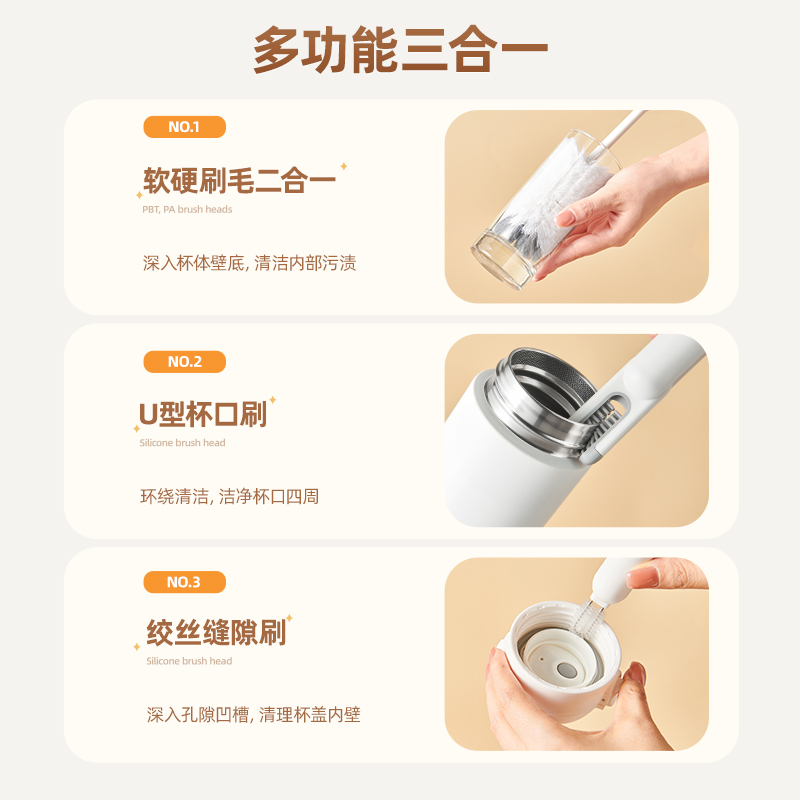 多功能三合一

NO.1

软硬刷毛二合一

PBT, PA brush heads

深入杯体壁底, 清洁内部污渍

NO.2

U型杯口刷

Silicone brush head

环绕清洁, 洁净杯口四周

NO.3

绞丝缝隙刷

Silicone brush head

深入孔隙凹槽, 清理杯盖内壁