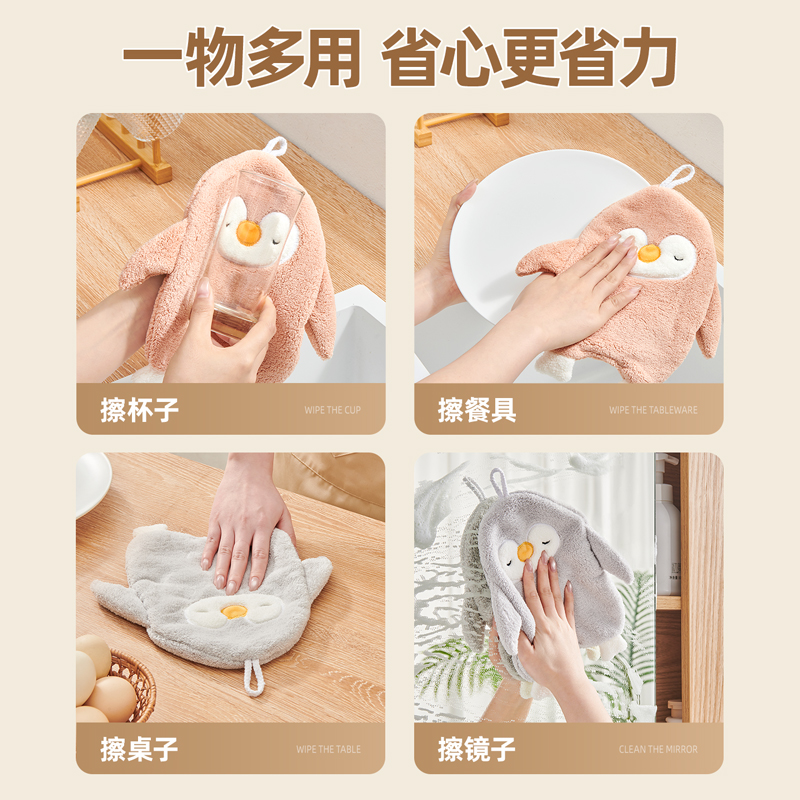 一物多用 省心更省力

擦杯子 WIPE THE CUP

擦餐具 WIPE THE TABLEWARE

擦桌子 WIPE THE TABLE

擦镜子 CLEAN THE MIRROR